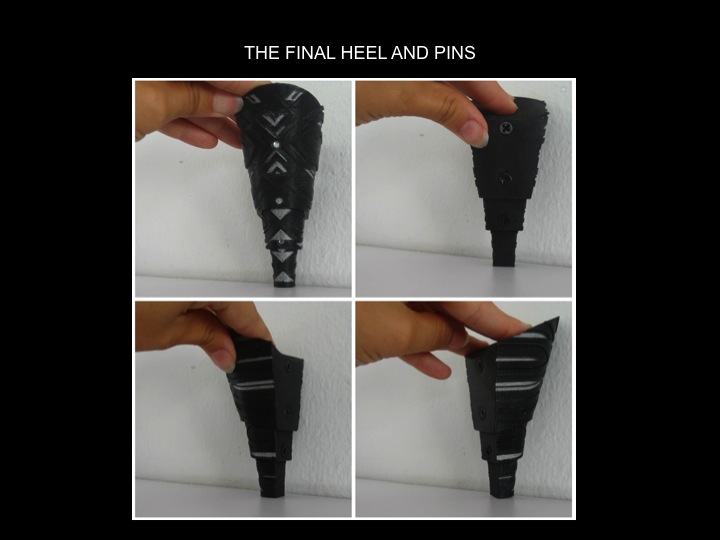 THE FINAL HEEL AND PINS